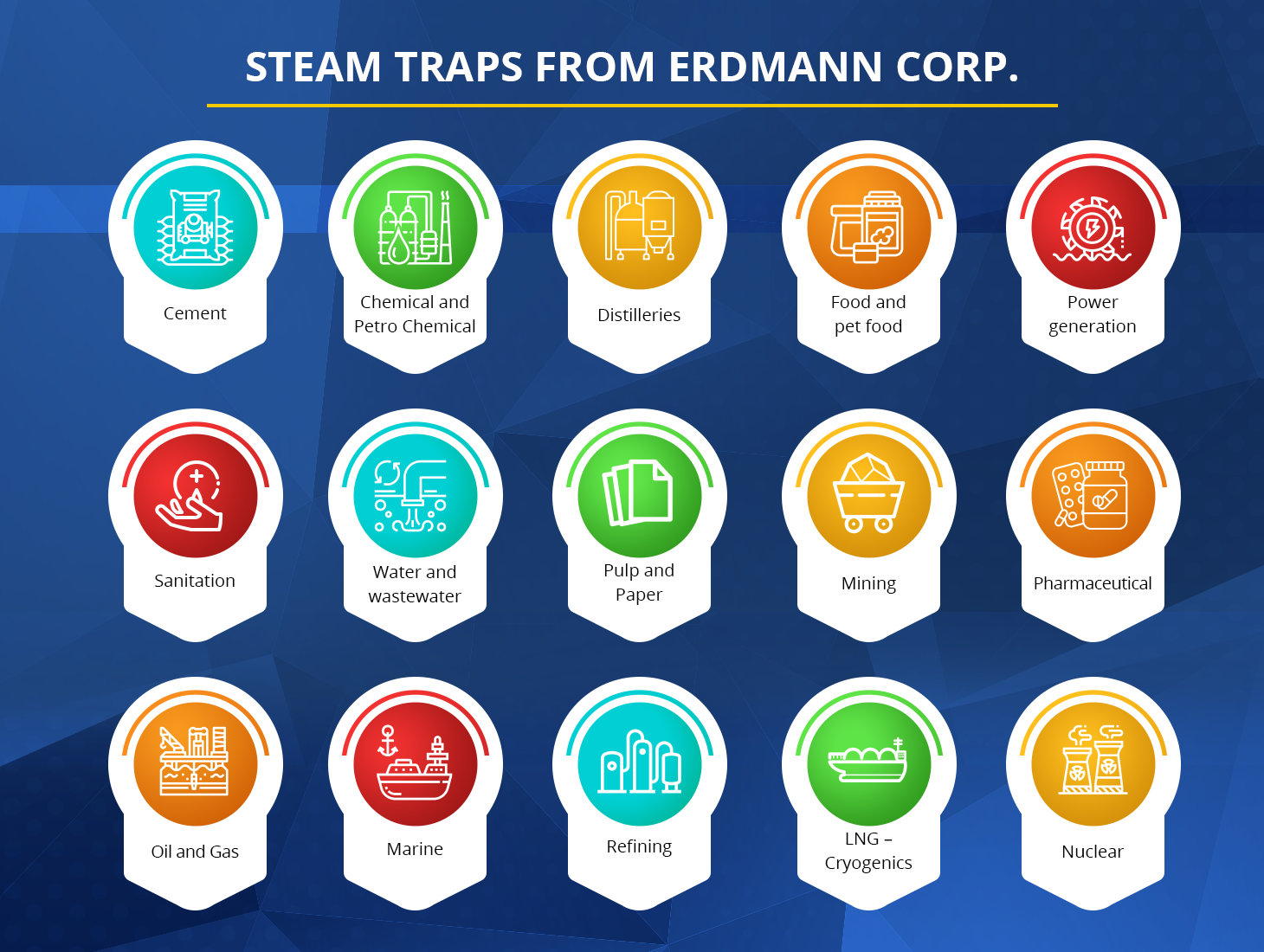 STEAM TRAPS FROM ERDMANN CORP.

Cement

Chemical and Petro Chemical

Distilleries

Food and pet food

Power generation

Sanitation

Water and wastewater

Pulp and Paper

Mining

Pharmaceutical

Oil and Gas

Marine

Refining

LNG – Cryogenics

Nuclear